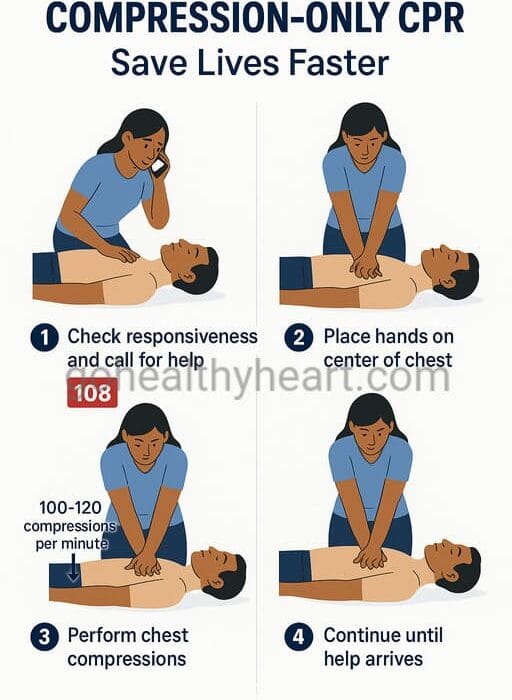 COMPRESSION-ONLY CPR
Save Lives Faster

1 Check responsiveness and call for help

108

2 Place hands on center of chest

gohealthyheart.com

100-120 compressions per minute

3 Perform chest compressions

4 Continue until help arrives